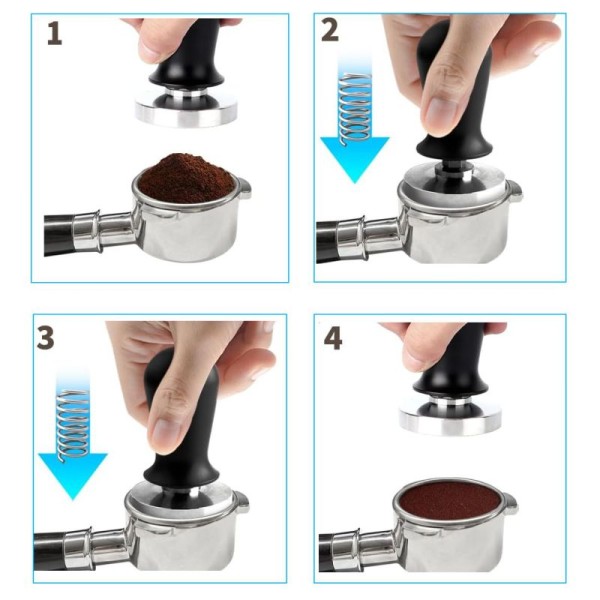 1

2

3

4